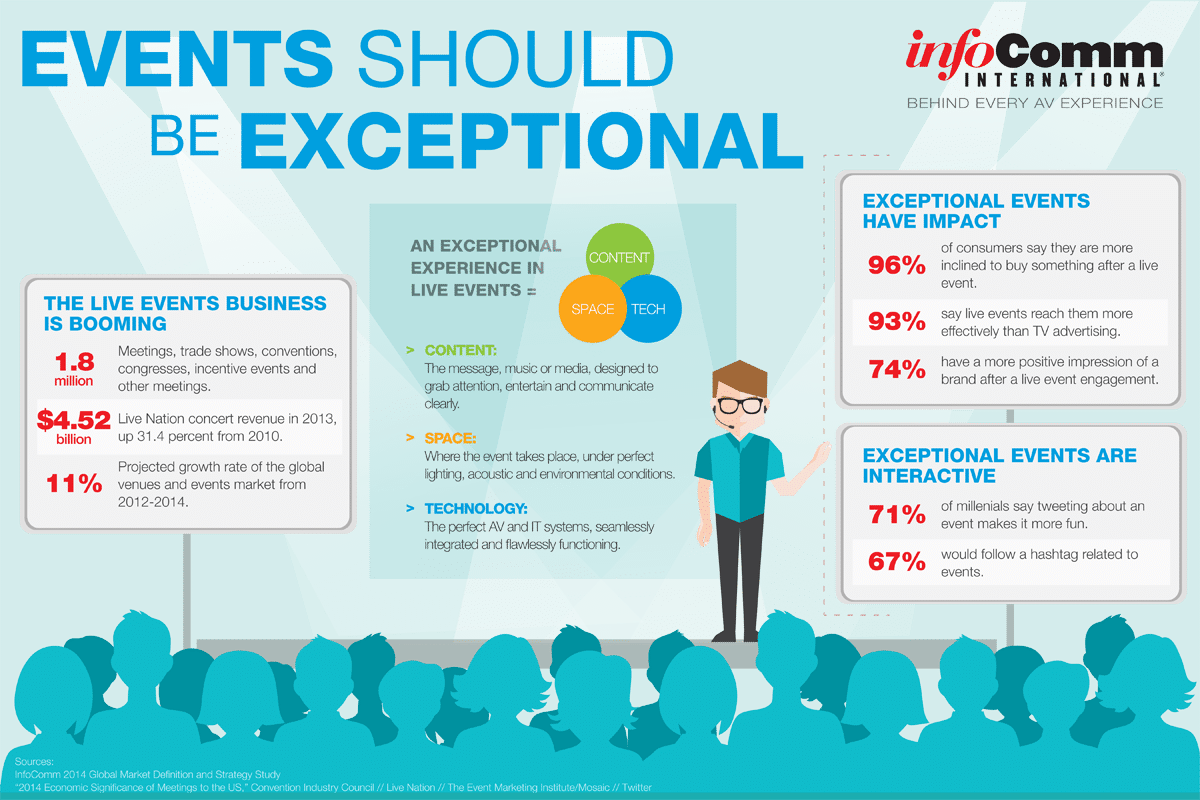 EVENTS SHOULD BE EXCEPTIONAL

infoComm INTERNATIONAL®
BEHIND EVERY AV EXPERIENCE

THE LIVE EVENTS BUSINESS IS BOOMING

1.8 million
Meetings, trade shows, conventions, congresses, incentive events and other meetings.

$4.52 billion
Live Nation concert revenue in 2013, up 31.4 percent from 2010.

11%
Projected growth rate of the global venues and events market from 2012-2014.

AN EXCEPTIONAL EXPERIENCE IN LIVE EVENTS =

CONTENT
SPACE
TECH

> CONTENT:
The message, music or media, designed to grab attention, entertain and communicate clearly.

> SPACE:
Where the event takes place, under perfect lighting, acoustic and environmental conditions.

> TECHNOLOGY:
The perfect AV and IT systems, seamlessly integrated and flawlessly functioning.

EXCEPTIONAL EVENTS HAVE IMPACT

96%
of consumers say they are more inclined to buy something after a live event.

93%
say live events reach them more effectively than TV advertising.

74%
have a more positive impression of a brand after a live event engagement.

EXCEPTIONAL EVENTS ARE INTERACTIVE

71%
of millenials say tweeting about an event makes it more fun.

67%
would follow a hashtag related to events.

Sources:
InfoComm 2014 Global Market Definition and Strategy Study
"2014 Economic Significance of Meetings to the US," Convention Industry Council // Live Nation // The Event Marketing Institute/Mosaic // Twitter